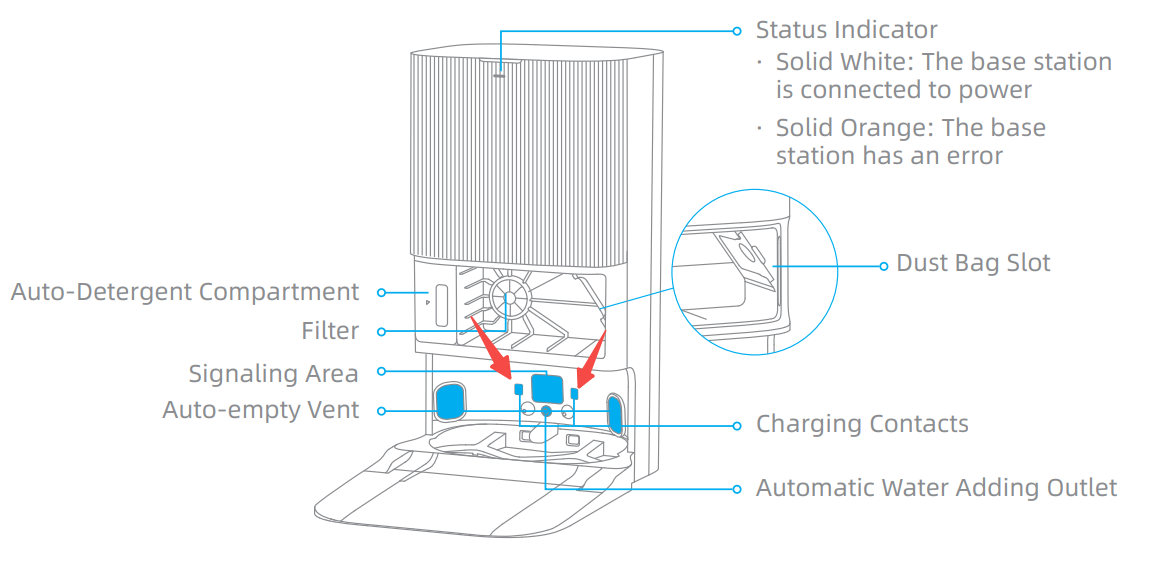 Status Indicator
· Solid White: The base station is connected to power
· Solid Orange: The base station has an error

Dust Bag Slot

Auto-Detergent Compartment

Filter

Signaling Area

Auto-empty Vent

Charging Contacts

Automatic Water Adding Outlet